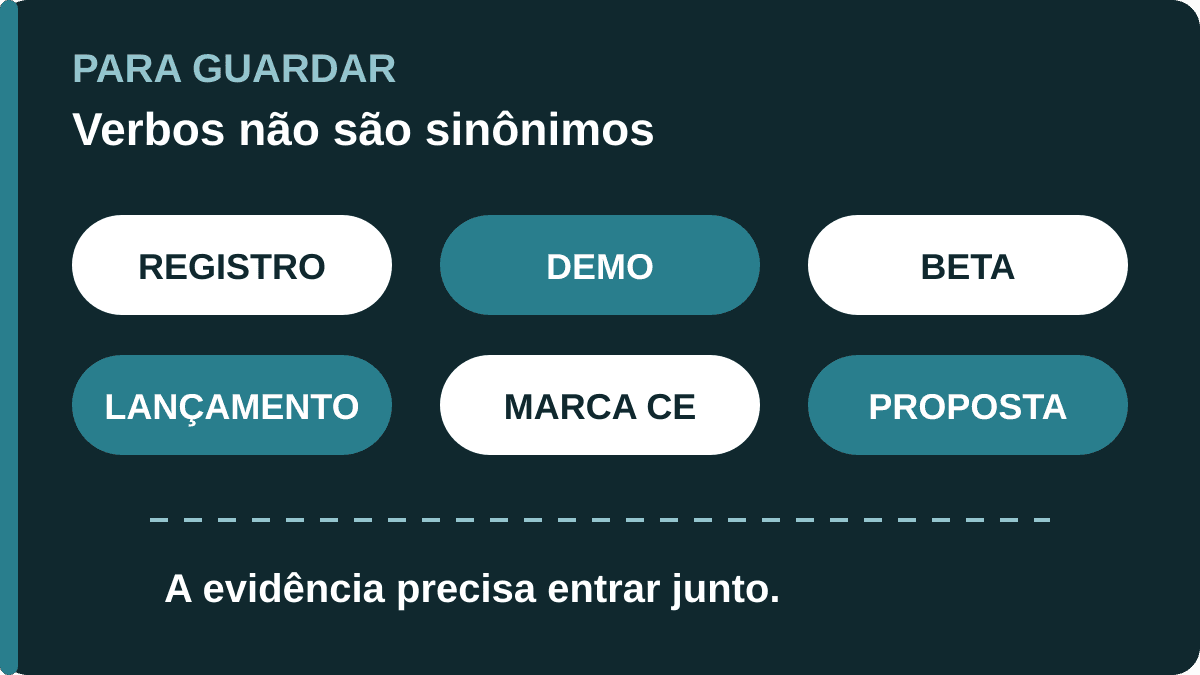 PARA GUARDAR
Verbos não são sinônimos

REGISTRO
DEMO
BETA
LANÇAMENTO
MARCA CE
PROPOSTA

A evidência precisa entrar junto.